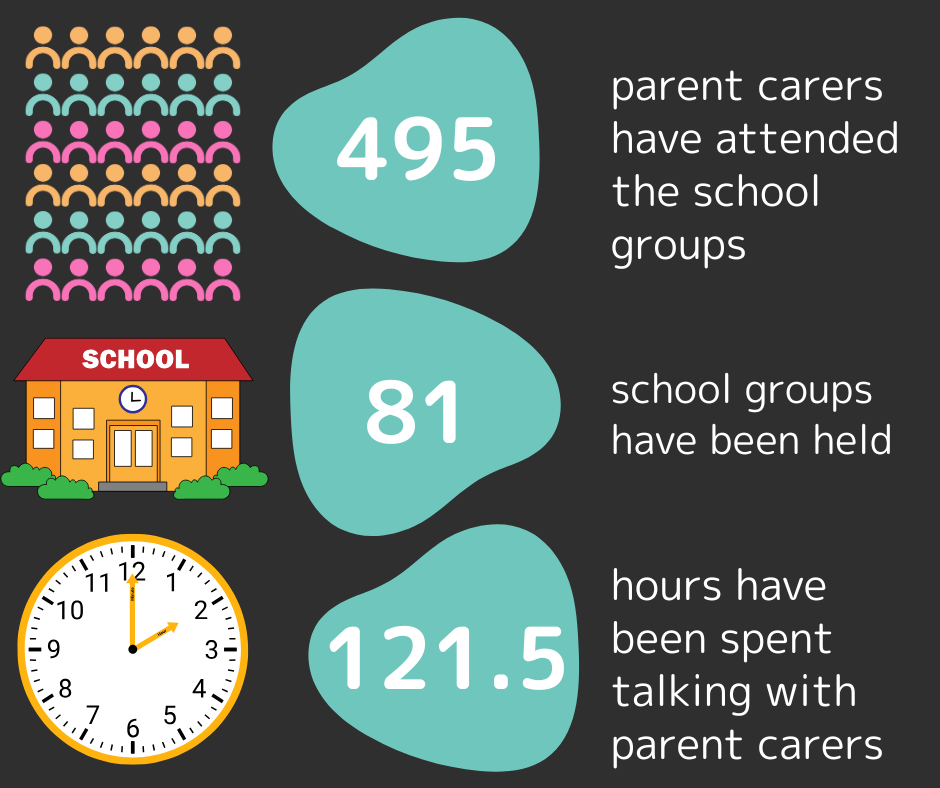 495

parent carers have attended the school groups

SCHOOL

81

school groups have been held

12
1
2
3
4
5
6
7
8
9
10
11

121.5

hours have been spent talking with parent carers